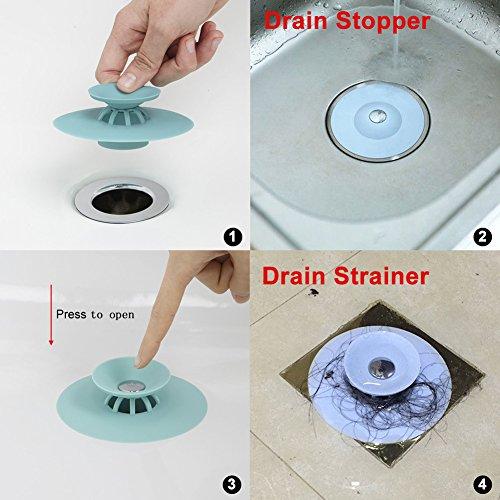 1

Drain Stopper

2

Press to open

3

Drain Strainer

4